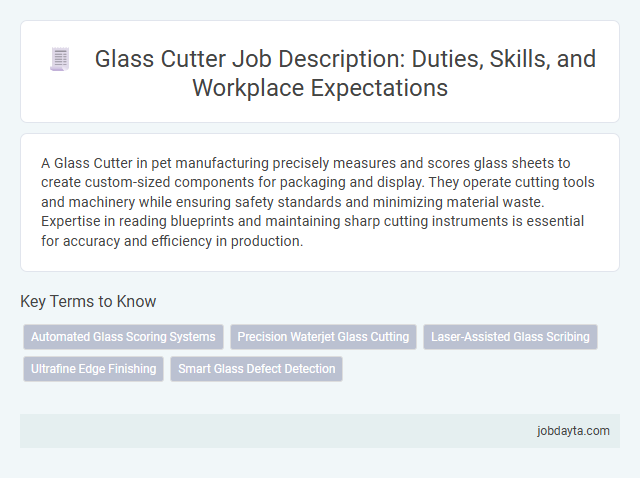 Glass Cutter Job Description: Duties, Skills, and Workplace Expectations

A Glass Cutter in pet manufacturing precisely measures and scores glass sheets to create custom-sized components for packaging and display. They operate cutting tools and machinery while ensuring safety standards and minimizing material waste. Expertise in reading blueprints and maintaining sharp cutting instruments is essential for accuracy and efficiency in production.

Key Terms to Know

Automated Glass Scoring Systems

Precision Waterjet Glass Cutting

Laser-Assisted Glass Scribing

Ultrafine Edge Finishing

Smart Glass Defect Detection

jobdayta.com