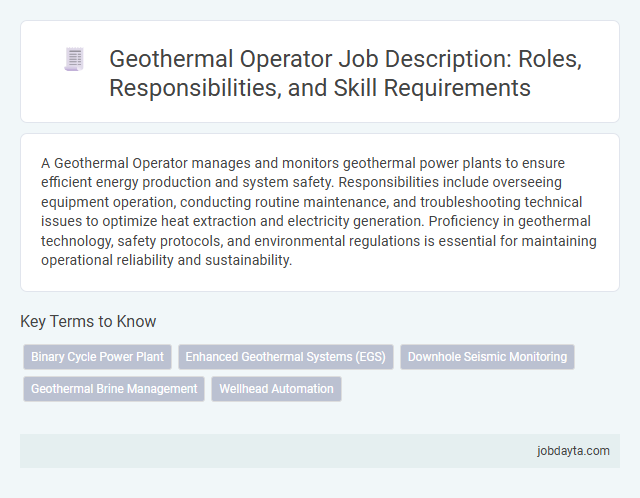 Geothermal Operator Job Description: Roles, Responsibilities, and Skill Requirements

A Geothermal Operator manages and monitors geothermal power plants to ensure efficient energy production and system safety. Responsibilities include overseeing equipment operation, conducting routine maintenance, and troubleshooting technical issues to optimize heat extraction and electricity generation. Proficiency in geothermal technology, safety protocols, and environmental regulations is essential for maintaining operational reliability and sustainability.

Key Terms to Know

Binary Cycle Power Plant

Enhanced Geothermal Systems (EGS)

Downhole Seismic Monitoring

Geothermal Brine Management

Wellhead Automation

jobdayta.com