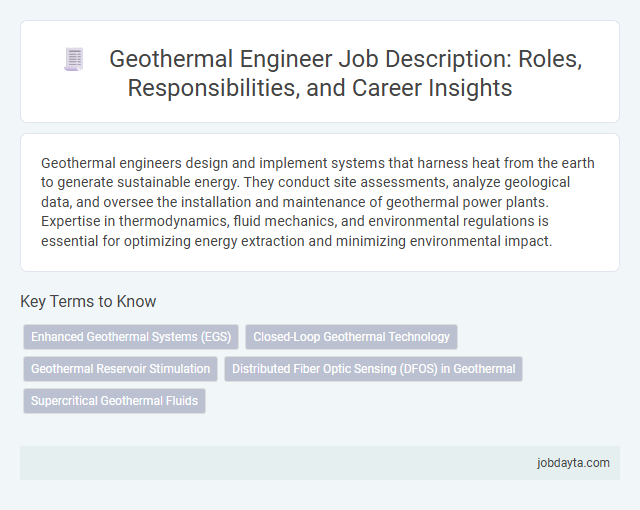 Geothermal Engineer Job Description: Roles, Responsibilities, and Career Insights

Geothermal engineers design and implement systems that harness heat from the earth to generate sustainable energy. They conduct site assessments, analyze geological data, and oversee the installation and maintenance of geothermal power plants. Expertise in thermodynamics, fluid mechanics, and environmental regulations is essential for optimizing energy extraction and minimizing environmental impact.

Key Terms to Know

Enhanced Geothermal Systems (EGS)

Closed-Loop Geothermal Technology

Geothermal Reservoir Stimulation

Distributed Fiber Optic Sensing (DFOS) in Geothermal

Supercritical Geothermal Fluids

jobdayta.com