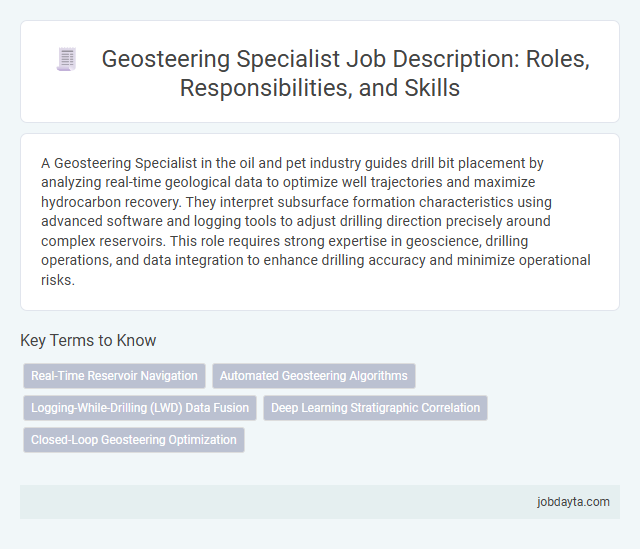 Geosteering Specialist Job Description: Roles, Responsibilities, and Skills

A Geosteering Specialist in the oil and pet industry guides drill bit placement by analyzing real-time geological data to optimize well trajectories and maximize hydrocarbon recovery. They interpret subsurface formation characteristics using advanced software and logging tools to adjust drilling direction precisely around complex reservoirs. This role requires strong expertise in geoscience, drilling operations, and data integration to enhance drilling accuracy and minimize operational risks.

Key Terms to Know

Real-Time Reservoir Navigation

Automated Geosteering Algorithms

Logging-While-Drilling (LWD) Data Fusion

Deep Learning Stratigraphic Correlation

Closed-Loop Geosteering Optimization

jobdayta.com