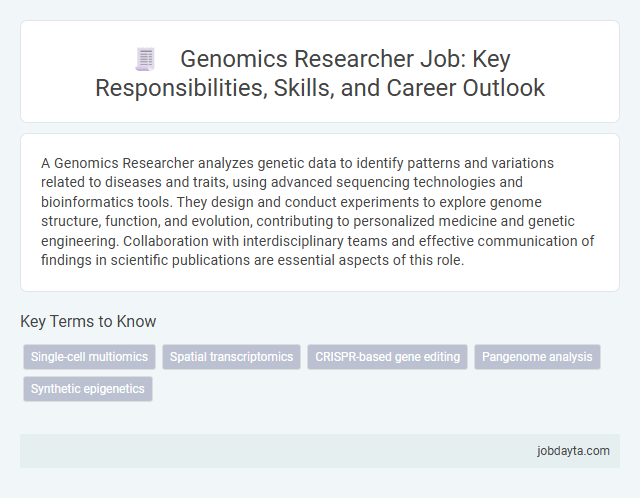 Genomics Researcher Job: Key Responsibilities, Skills, and Career Outlook

A Genomics Researcher analyzes genetic data to identify patterns and variations related to diseases and traits, using advanced sequencing technologies and bioinformatics tools. They design and conduct experiments to explore genome structure, function, and evolution, contributing to personalized medicine and genetic engineering. Collaboration with interdisciplinary teams and effective communication of findings in scientific publications are essential aspects of this role.

Key Terms to Know

Single-cell multiomics

Spatial transcriptomics

CRISPR-based gene editing

Pangenome analysis

Synthetic epigenetics

jobdayta.com