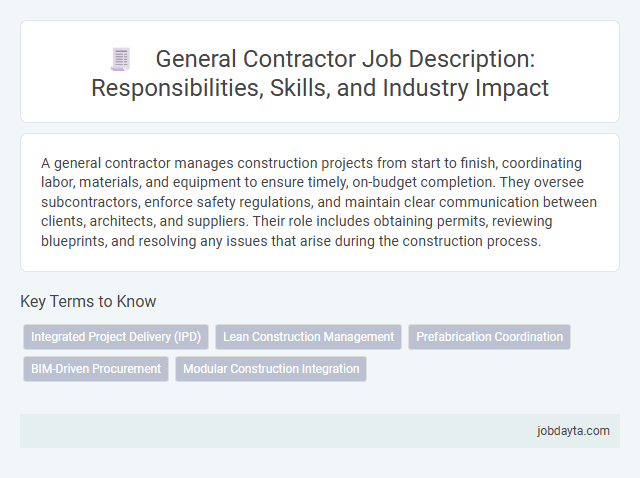 General Contractor Job Description: Responsibilities, Skills, and Industry Impact

A general contractor manages construction projects from start to finish, coordinating labor, materials, and equipment to ensure timely, on-budget completion. They oversee subcontractors, enforce safety regulations, and maintain clear communication between clients, architects, and suppliers. Their role includes obtaining permits, reviewing blueprints, and resolving any issues that arise during the construction process.

Key Terms to Know

Integrated Project Delivery (IPD)

Lean Construction Management

Prefabrication Coordination

BIM-Driven Procurement

Modular Construction Integration

jobdayta.com