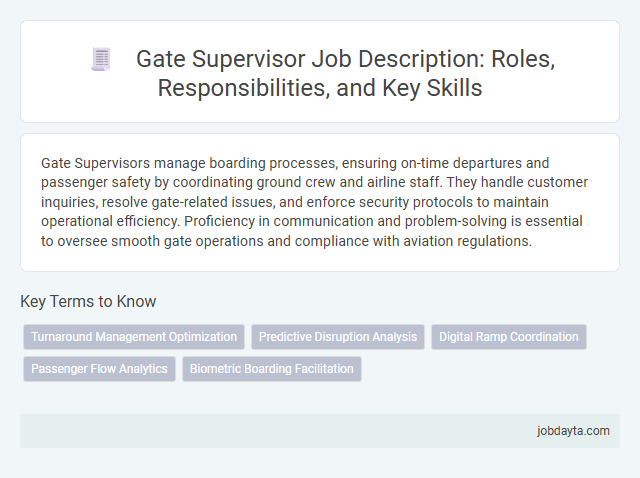 Gate Supervisor Job Description: Roles, Responsibilities, and Key Skills

Gate Supervisors manage boarding processes, ensuring on-time departures and passenger safety by coordinating ground crew and airline staff. They handle customer inquiries, resolve gate-related issues, and enforce security protocols to maintain operational efficiency. Proficiency in communication and problem-solving is essential to oversee smooth gate operations and compliance with aviation regulations.

Key Terms to Know

Turnaround Management Optimization

Predictive Disruption Analysis

Digital Ramp Coordination

Passenger Flow Analytics

Biometric Boarding Facilitation

jobdayta.com