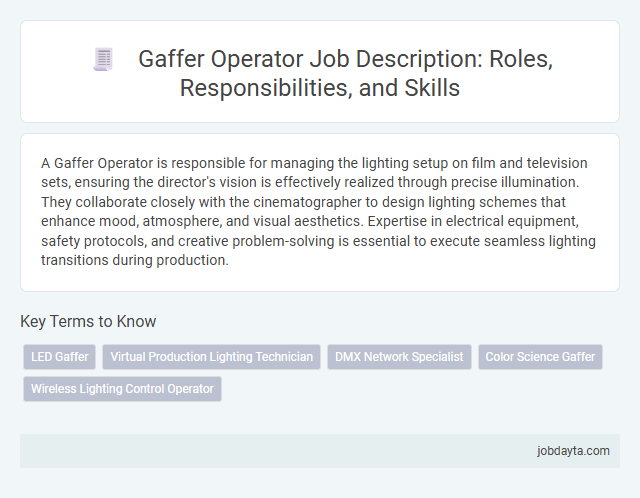 Gaffer Operator Job Description: Roles, Responsibilities, and Skills

A Gaffer Operator is responsible for managing the lighting setup on film and television sets, ensuring the director's vision is effectively realized through precise illumination. They collaborate closely with the cinematographer to design lighting schemes that enhance mood, atmosphere, and visual aesthetics. Expertise in electrical equipment, safety protocols, and creative problem-solving is essential to execute seamless lighting transitions during production.

Key Terms to Know

LED Gaffer

Virtual Production Lighting Technician

DMX Network Specialist

Color Science Gaffer

Wireless Lighting Control Operator

jobdayta.com