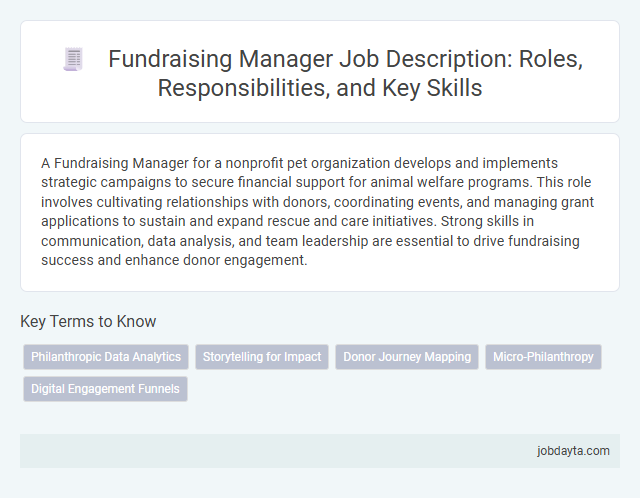 Fundraising Manager Job Description: Roles, Responsibilities, and Key Skills

A Fundraising Manager for a nonprofit pet organization develops and implements strategic campaigns to secure financial support for animal welfare programs. This role involves cultivating relationships with donors, coordinating events, and managing grant applications to sustain and expand rescue and care initiatives. Strong skills in communication, data analysis, and team leadership are essential to drive fundraising success and enhance donor engagement.

Key Terms to Know

Philanthropic Data Analytics

Storytelling for Impact

Donor Journey Mapping

Micro-Philanthropy

Digital Engagement Funnels

jobdayta.com