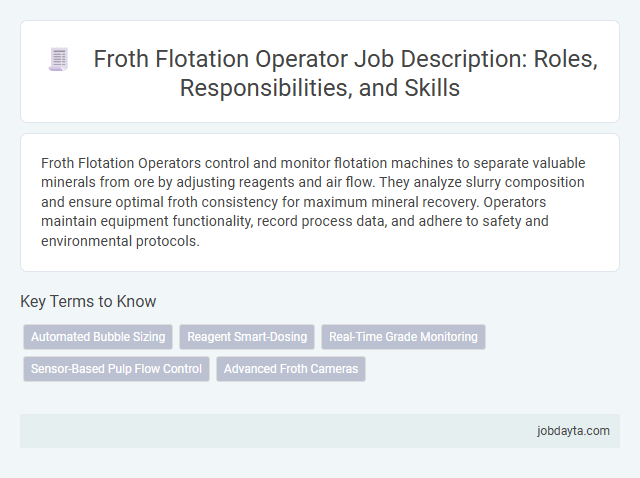 Froth Flotation Operator Job Description: Roles, Responsibilities, and Skills

Froth Flotation Operators control and monitor flotation machines to separate valuable minerals from ore by adjusting reagents and air flow. They analyze slurry composition and ensure optimal froth consistency for maximum mineral recovery. Operators maintain equipment functionality, record process data, and adhere to safety and environmental protocols.

Key Terms to Know

Automated Bubble Sizing

Reagent Smart-Dosing

Real-Time Grade Monitoring

Sensor-Based Pulp Flow Control

Advanced Froth Cameras

jobdayta.com