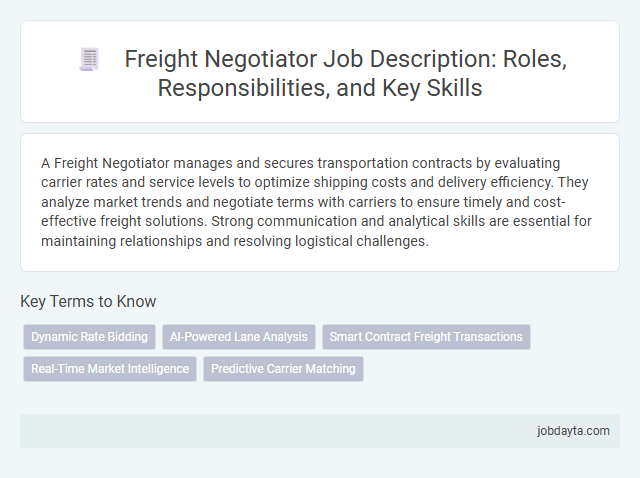 Freight Negotiator Job Description: Roles, Responsibilities, and Key Skills

A Freight Negotiator manages and secures transportation contracts by evaluating carrier rates and service levels to optimize shipping costs and delivery efficiency. They analyze market trends and negotiate terms with carriers to ensure timely and cost-effective freight solutions. Strong communication and analytical skills are essential for maintaining relationships and resolving logistical challenges.

Key Terms to Know

Dynamic Rate Bidding

AI-Powered Lane Analysis

Smart Contract Freight Transactions

Real-Time Market Intelligence

Predictive Carrier Matching

jobdayta.com