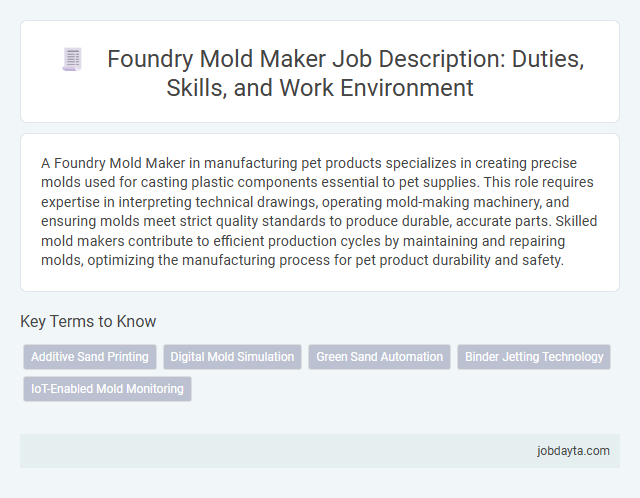 Foundry Mold Maker Job Description: Duties, Skills, and Work Environment

A Foundry Mold Maker in manufacturing pet products specializes in creating precise molds used for casting plastic components essential to pet supplies. This role requires expertise in interpreting technical drawings, operating mold-making machinery, and ensuring molds meet strict quality standards to produce durable, accurate parts. Skilled mold makers contribute to efficient production cycles by maintaining and repairing molds, optimizing the manufacturing process for pet product durability and safety.

Key Terms to Know

Additive Sand Printing

Digital Mold Simulation

Green Sand Automation

Binder Jetting Technology

IoT-Enabled Mold Monitoring

jobdayta.com