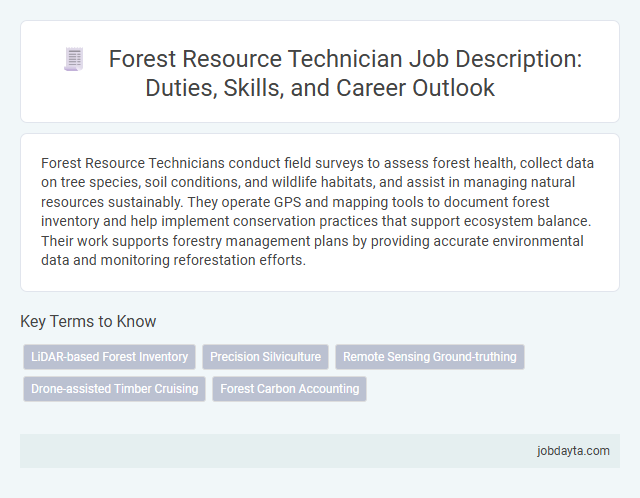 Forest Resource Technician Job Description: Duties, Skills, and Career Outlook

Forest Resource Technicians conduct field surveys to assess forest health, collect data on tree species, soil conditions, and wildlife habitats, and assist in managing natural resources sustainably. They operate GPS and mapping tools to document forest inventory and help implement conservation practices that support ecosystem balance. Their work supports forestry management plans by providing accurate environmental data and monitoring reforestation efforts.

Key Terms to Know

LiDAR-based Forest Inventory

Precision Silviculture

Remote Sensing Ground-truthing

Drone-assisted Timber Cruising

Forest Carbon Accounting

jobdayta.com