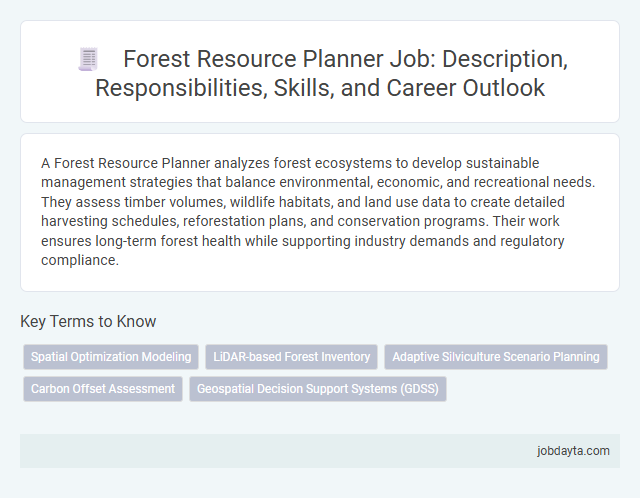 Forest Resource Planner Job: Description, Responsibilities, Skills, and Career Outlook

A Forest Resource Planner analyzes forest ecosystems to develop sustainable management strategies that balance environmental, economic, and recreational needs. They assess timber volumes, wildlife habitats, and land use data to create detailed harvesting schedules, reforestation plans, and conservation programs. Their work ensures long-term forest health while supporting industry demands and regulatory compliance.

Key Terms to Know

Spatial Optimization Modeling

LiDAR-based Forest Inventory

Adaptive Silviculture Scenario Planning

Carbon Offset Assessment

Geospatial Decision Support Systems (GDSS)

jobdayta.com