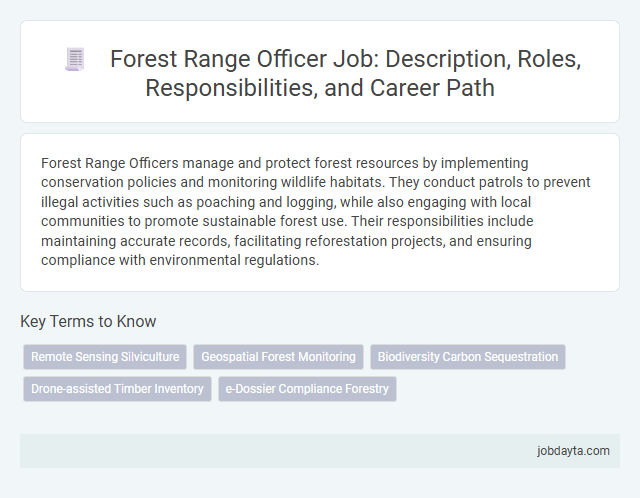 Forest Range Officer Job: Description, Roles, Responsibilities, and Career Path

Forest Range Officers manage and protect forest resources by implementing conservation policies and monitoring wildlife habitats. They conduct patrols to prevent illegal activities such as poaching and logging, while also engaging with local communities to promote sustainable forest use. Their responsibilities include maintaining accurate records, facilitating reforestation projects, and ensuring compliance with environmental regulations.

Key Terms to Know

Remote Sensing Silviculture

Geospatial Forest Monitoring

Biodiversity Carbon Sequestration

Drone-assisted Timber Inventory

e-Dossier Compliance Forestry

jobdayta.com