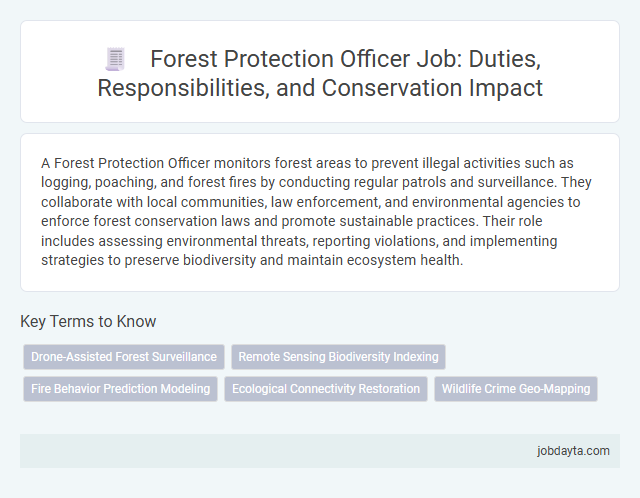 Forest Protection Officer Job: Duties, Responsibilities, and Conservation Impact

A Forest Protection Officer monitors forest areas to prevent illegal activities such as logging, poaching, and forest fires by conducting regular patrols and surveillance. They collaborate with local communities, law enforcement, and environmental agencies to enforce forest conservation laws and promote sustainable practices. Their role includes assessing environmental threats, reporting violations, and implementing strategies to preserve biodiversity and maintain ecosystem health.

Key Terms to Know

Drone-Assisted Forest Surveillance

Remote Sensing Biodiversity Indexing

Fire Behavior Prediction Modeling

Ecological Connectivity Restoration

Wildlife Crime Geo-Mapping

jobdayta.com