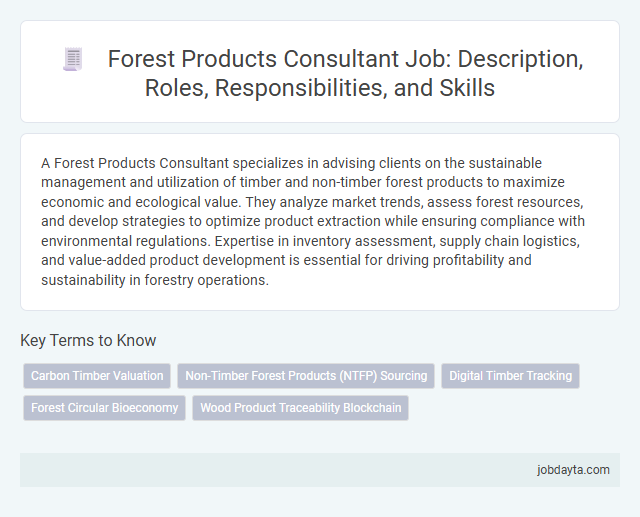 Forest Products Consultant Job: Description, Roles, Responsibilities, and Skills

A Forest Products Consultant specializes in advising clients on the sustainable management and utilization of timber and non-timber forest products to maximize economic and ecological value. They analyze market trends, assess forest resources, and develop strategies to optimize product extraction while ensuring compliance with environmental regulations. Expertise in inventory assessment, supply chain logistics, and value-added product development is essential for driving profitability and sustainability in forestry operations.

Key Terms to Know

Carbon Timber Valuation
Non-Timber Forest Products (NTFP) Sourcing
Digital Timber Tracking
Forest Circular Bioeconomy
Wood Product Traceability Blockchain

jobdayta.com