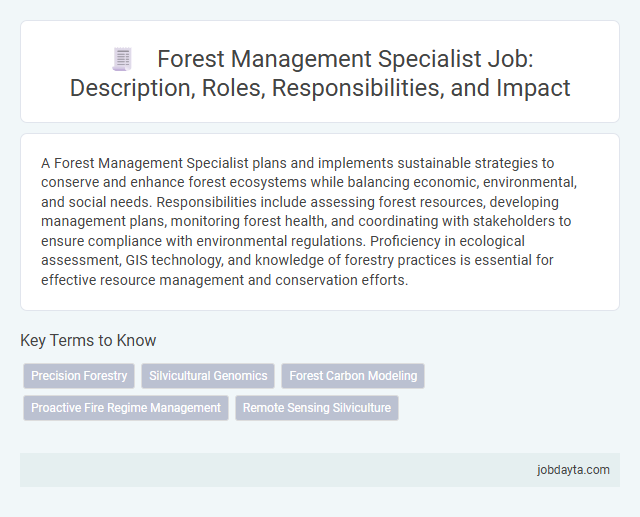 Forest Management Specialist Job: Description, Roles, Responsibilities, and Impact

A Forest Management Specialist plans and implements sustainable strategies to conserve and enhance forest ecosystems while balancing economic, environmental, and social needs. Responsibilities include assessing forest resources, developing management plans, monitoring forest health, and coordinating with stakeholders to ensure compliance with environmental regulations. Proficiency in ecological assessment, GIS technology, and knowledge of forestry practices is essential for effective resource management and conservation efforts.

Key Terms to Know

Precision Forestry

Silvicultural Genomics

Forest Carbon Modeling

Proactive Fire Regime Management

Remote Sensing Silviculture

jobdayta.com