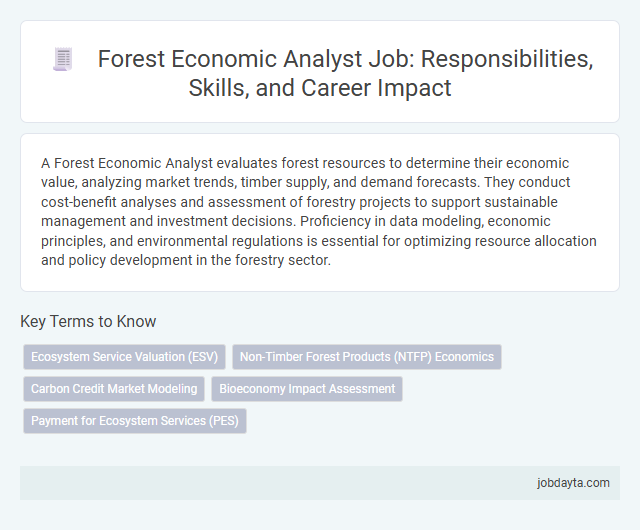 Forest Economic Analyst Job: Responsibilities, Skills, and Career Impact

A Forest Economic Analyst evaluates forest resources to determine their economic value, analyzing market trends, timber supply, and demand forecasts. They conduct cost-benefit analyses and assessment of forestry projects to support sustainable management and investment decisions. Proficiency in data modeling, economic principles, and environmental regulations is essential for optimizing resource allocation and policy development in the forestry sector.

Key Terms to Know

Ecosystem Service Valuation (ESV)

Non-Timber Forest Products (NTFP) Economics

Carbon Credit Market Modeling

Bioeconomy Impact Assessment

Payment for Ecosystem Services (PES)

jobdayta.com