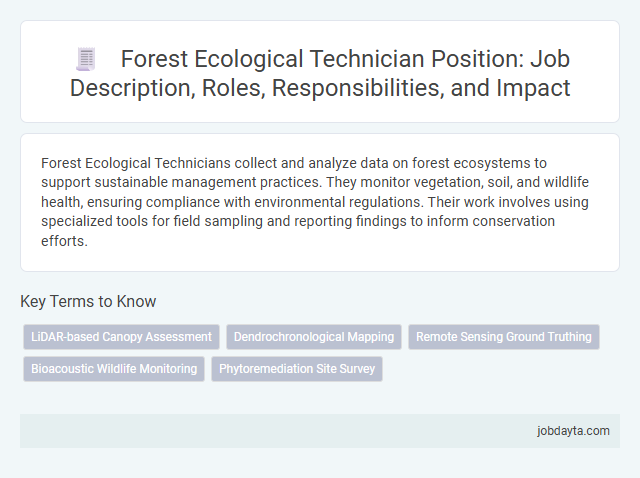 Forest Ecological Technician Position: Job Description, Roles, Responsibilities, and Impact

Forest Ecological Technicians collect and analyze data on forest ecosystems to support sustainable management practices. They monitor vegetation, soil, and wildlife health, ensuring compliance with environmental regulations. Their work involves using specialized tools for field sampling and reporting findings to inform conservation efforts.

Key Terms to Know

LiDAR-based Canopy Assessment
Dendrochronological Mapping
Remote Sensing Ground Truthing
Bioacoustic Wildlife Monitoring
Phytoremediation Site Survey

jobdayta.com