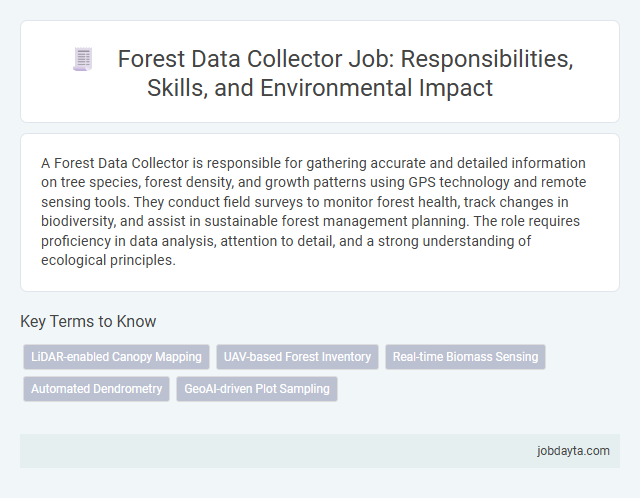 Forest Data Collector Job: Responsibilities, Skills, and Environmental Impact

A Forest Data Collector is responsible for gathering accurate and detailed information on tree species, forest density, and growth patterns using GPS technology and remote sensing tools. They conduct field surveys to monitor forest health, track changes in biodiversity, and assist in sustainable forest management planning. The role requires proficiency in data analysis, attention to detail, and a strong understanding of ecological principles.

Key Terms to Know

LiDAR-enabled Canopy Mapping
UAV-based Forest Inventory
Real-time Biomass Sensing
Automated Dendrometry
GeoAI-driven Plot Sampling

jobdayta.com