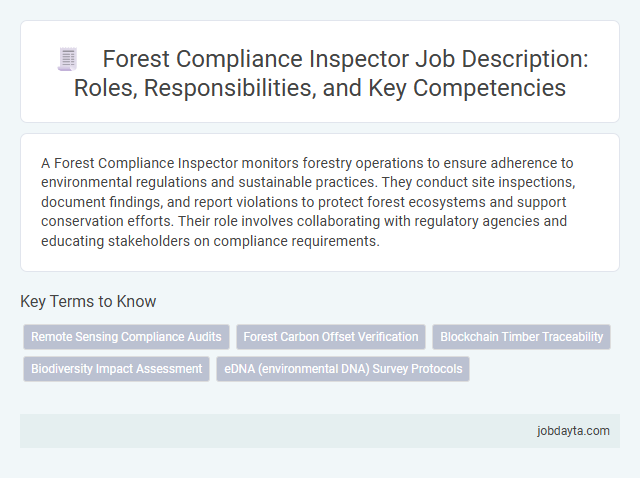 Forest Compliance Inspector Job Description: Roles, Responsibilities, and Key Competencies

A Forest Compliance Inspector monitors forestry operations to ensure adherence to environmental regulations and sustainable practices. They conduct site inspections, document findings, and report violations to protect forest ecosystems and support conservation efforts. Their role involves collaborating with regulatory agencies and educating stakeholders on compliance requirements.

Key Terms to Know

Remote Sensing Compliance Audits

Forest Carbon Offset Verification

Blockchain Timber Traceability

Biodiversity Impact Assessment

eDNA (environmental DNA) Survey Protocols

jobdayta.com