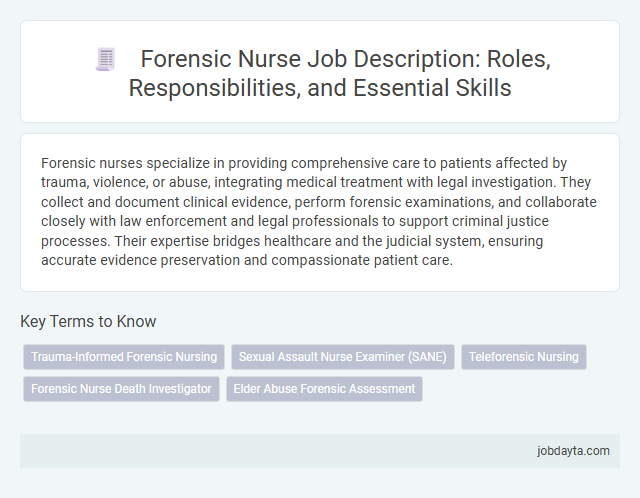 Forensic Nurse Job Description: Roles, Responsibilities, and Essential Skills

Forensic nurses specialize in providing comprehensive care to patients affected by trauma, violence, or abuse, integrating medical treatment with legal investigation. They collect and document clinical evidence, perform forensic examinations, and collaborate closely with law enforcement and legal professionals to support criminal justice processes. Their expertise bridges healthcare and the judicial system, ensuring accurate evidence preservation and compassionate patient care.

Key Terms to Know

Trauma-Informed Forensic Nursing
Sexual Assault Nurse Examiner (SANE)
Teleforensic Nursing
Forensic Nurse Death Investigator
Elder Abuse Forensic Assessment

jobdayta.com