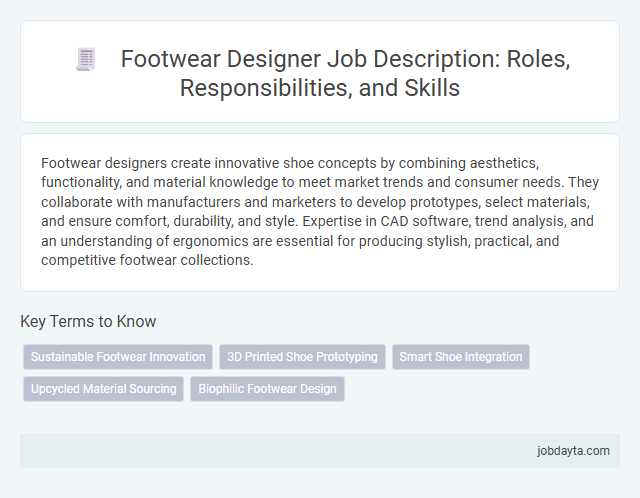 Footwear Designer Job Description: Roles, Responsibilities, and Skills

Footwear designers create innovative shoe concepts by combining aesthetics, functionality, and material knowledge to meet market trends and consumer needs. They collaborate with manufacturers and marketers to develop prototypes, select materials, and ensure comfort, durability, and style. Expertise in CAD software, trend analysis, and an understanding of ergonomics are essential for producing stylish, practical, and competitive footwear collections.

Key Terms to Know

Sustainable Footwear Innovation
3D Printed Shoe Prototyping
Smart Shoe Integration
Upcycled Material Sourcing
Biophilic Footwear Design

jobdayta.com