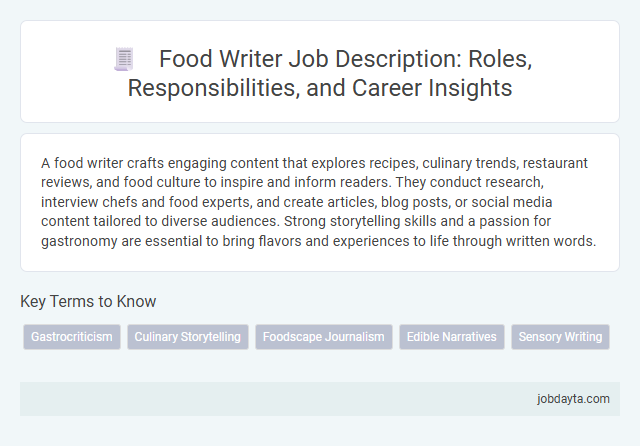 Food Writer Job Description: Roles, Responsibilities, and Career Insights

A food writer crafts engaging content that explores recipes, culinary trends, restaurant reviews, and food culture to inspire and inform readers. They conduct research, interview chefs and food experts, and create articles, blog posts, or social media content tailored to diverse audiences. Strong storytelling skills and a passion for gastronomy are essential to bring flavors and experiences to life through written words.

Key Terms to Know

Gastrocriticism

Culinary Storytelling

Foodscape Journalism

Edible Narratives

Sensory Writing

jobdayta.com