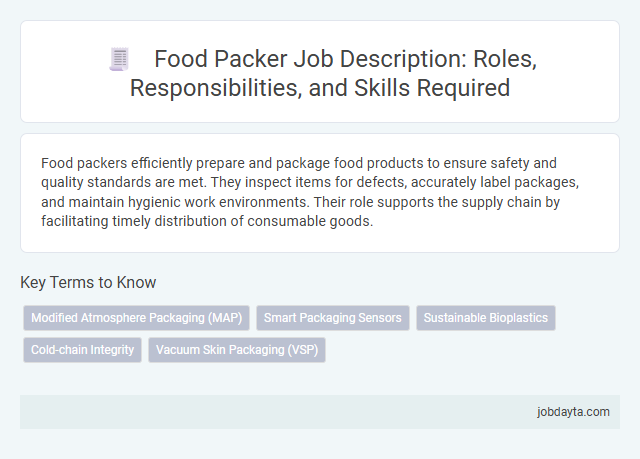 Food Packer Job Description: Roles, Responsibilities, and Skills Required

Food packers efficiently prepare and package food products to ensure safety and quality standards are met. They inspect items for defects, accurately label packages, and maintain hygienic work environments. Their role supports the supply chain by facilitating timely distribution of consumable goods.

Key Terms to Know

Modified Atmosphere Packaging (MAP)
Smart Packaging Sensors
Sustainable Bioplastics
Cold-chain Integrity
Vacuum Skin Packaging (VSP)

jobdayta.com