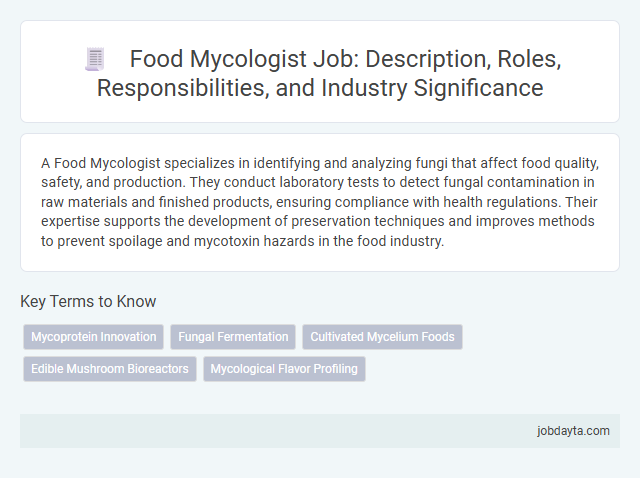 Food Mycologist Job: Description, Roles, Responsibilities, and Industry Significance

A Food Mycologist specializes in identifying and analyzing fungi that affect food quality, safety, and production. They conduct laboratory tests to detect fungal contamination in raw materials and finished products, ensuring compliance with health regulations. Their expertise supports the development of preservation techniques and improves methods to prevent spoilage and mycotoxin hazards in the food industry.

Key Terms to Know

Mycoprotein Innovation

Fungal Fermentation

Cultivated Mycelium Foods

Edible Mushroom Bioreactors

Mycological Flavor Profiling

jobdayta.com