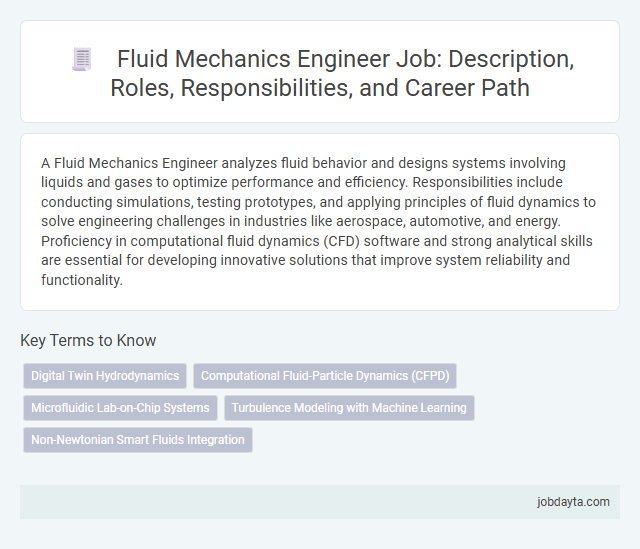 Fluid Mechanics Engineer Job: Description, Roles, Responsibilities, and Career Path

A Fluid Mechanics Engineer analyzes fluid behavior and designs systems involving liquids and gases to optimize performance and efficiency. Responsibilities include conducting simulations, testing prototypes, and applying principles of fluid dynamics to solve engineering challenges in industries like aerospace, automotive, and energy. Proficiency in computational fluid dynamics (CFD) software and strong analytical skills are essential for developing innovative solutions that improve system reliability and functionality.

Key Terms to Know

Digital Twin Hydrodynamics

Computational Fluid-Particle Dynamics (CFPD)

Microfluidic Lab-on-Chip Systems

Turbulence Modeling with Machine Learning

Non-Newtonian Smart Fluids Integration

jobdayta.com