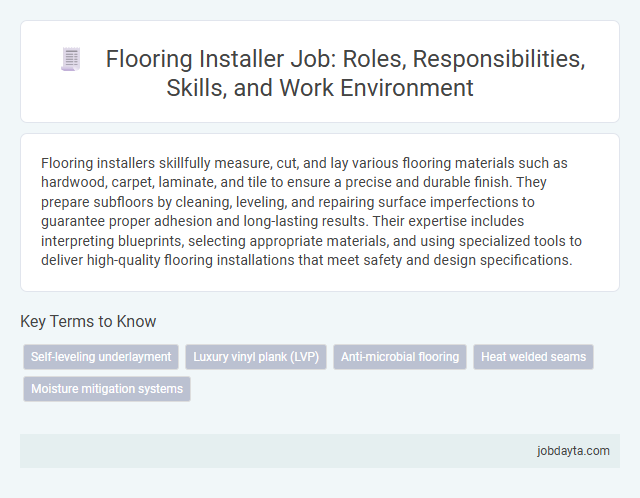 Flooring Installer Job: Roles, Responsibilities, Skills, and Work Environment

Flooring installers skillfully measure, cut, and lay various flooring materials such as hardwood, carpet, laminate, and tile to ensure a precise and durable finish. They prepare subfloors by cleaning, leveling, and repairing surface imperfections to guarantee proper adhesion and long-lasting results. Their expertise includes interpreting blueprints, selecting appropriate materials, and using specialized tools to deliver high-quality flooring installations that meet safety and design specifications.

Key Terms to Know

Self-leveling underlayment

Luxury vinyl plank (LVP)

Anti-microbial flooring

Heat welded seams

Moisture mitigation systems

jobdayta.com