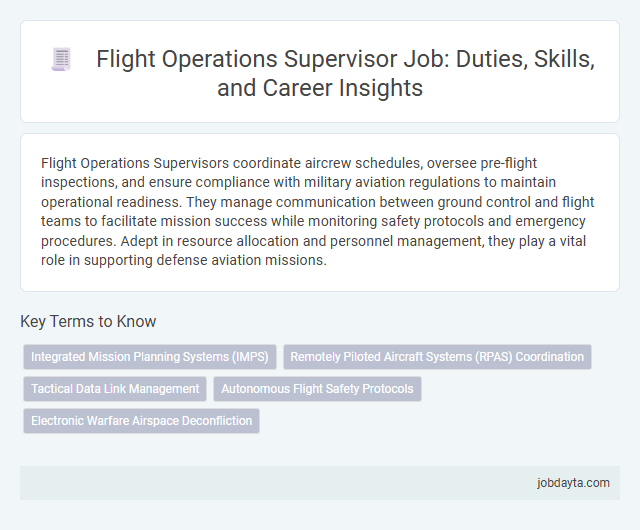 Flight Operations Supervisor Job: Duties, Skills, and Career Insights

Flight Operations Supervisors coordinate aircrew schedules, oversee pre-flight inspections, and ensure compliance with military aviation regulations to maintain operational readiness. They manage communication between ground control and flight teams to facilitate mission success while monitoring safety protocols and emergency procedures. Adept in resource allocation and personnel management, they play a vital role in supporting defense aviation missions.

Key Terms to Know

Integrated Mission Planning Systems (IMPS)

Remotely Piloted Aircraft Systems (RPAS) Coordination

Tactical Data Link Management

Autonomous Flight Safety Protocols

Electronic Warfare Airspace Deconfliction

jobdayta.com