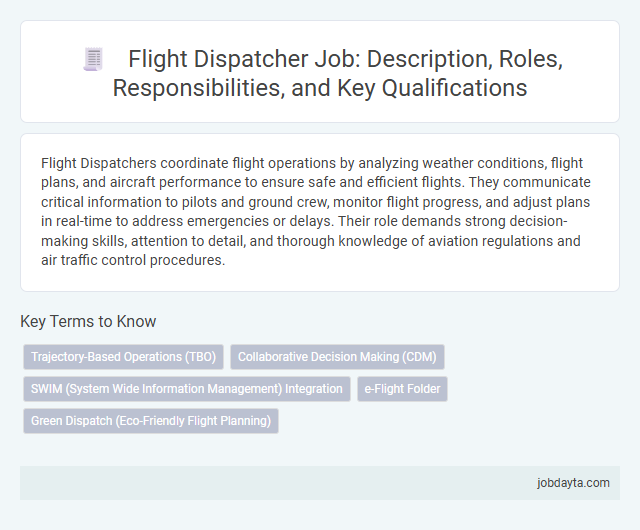 Flight Dispatcher Job: Description, Roles, Responsibilities, and Key Qualifications

Flight Dispatchers coordinate flight operations by analyzing weather conditions, flight plans, and aircraft performance to ensure safe and efficient flights. They communicate critical information to pilots and ground crew, monitor flight progress, and adjust plans in real-time to address emergencies or delays. Their role demands strong decision-making skills, attention to detail, and thorough knowledge of aviation regulations and air traffic control procedures.

Key Terms to Know

Trajectory-Based Operations (TBO)

Collaborative Decision Making (CDM)

SWIM (System Wide Information Management) Integration

e-Flight Folder

Green Dispatch (Eco-Friendly Flight Planning)

jobdayta.com