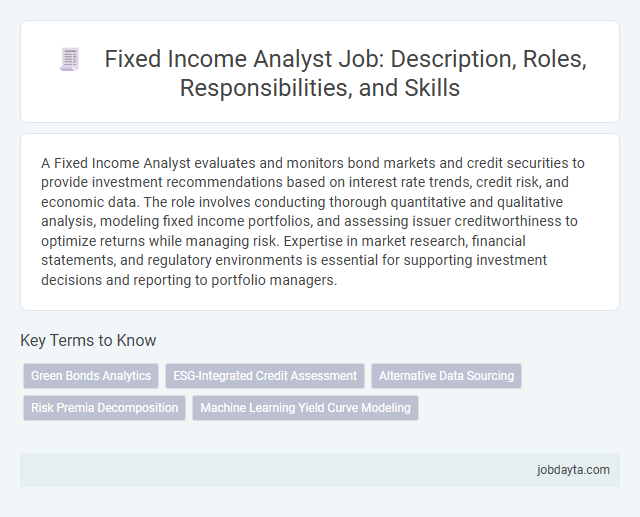 Fixed Income Analyst Job: Description, Roles, Responsibilities, and Skills

A Fixed Income Analyst evaluates and monitors bond markets and credit securities to provide investment recommendations based on interest rate trends, credit risk, and economic data. The role involves conducting thorough quantitative and qualitative analysis, modeling fixed income portfolios, and assessing issuer creditworthiness to optimize returns while managing risk. Expertise in market research, financial statements, and regulatory environments is essential for supporting investment decisions and reporting to portfolio managers.

Key Terms to Know

Green Bonds Analytics
ESG-Integrated Credit Assessment
Alternative Data Sourcing
Risk Premia Decomposition
Machine Learning Yield Curve Modeling

jobdayta.com