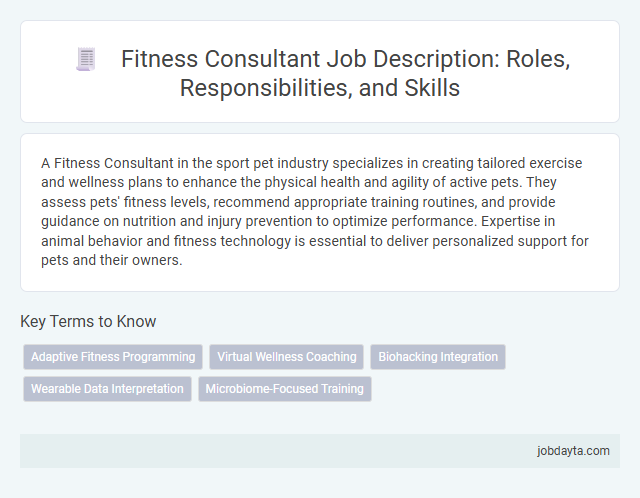 Fitness Consultant Job Description: Roles, Responsibilities, and Skills

A Fitness Consultant in the sport pet industry specializes in creating tailored exercise and wellness plans to enhance the physical health and agility of active pets. They assess pets' fitness levels, recommend appropriate training routines, and provide guidance on nutrition and injury prevention to optimize performance. Expertise in animal behavior and fitness technology is essential to deliver personalized support for pets and their owners.

Key Terms to Know

Adaptive Fitness Programming
Virtual Wellness Coaching
Biohacking Integration
Wearable Data Interpretation
Microbiome-Focused Training

jobdayta.com