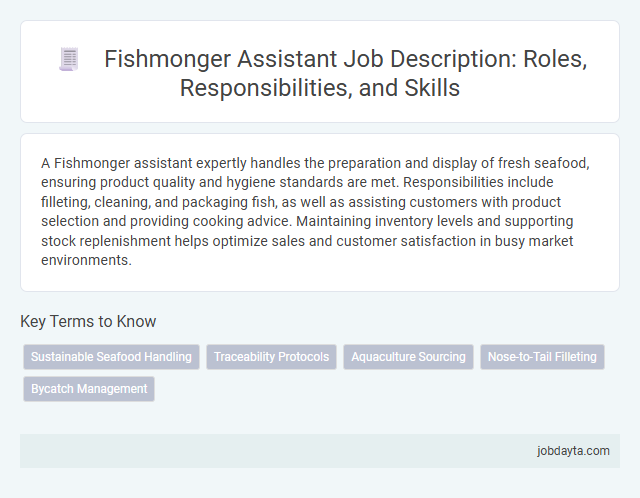 Fishmonger Assistant Job Description: Roles, Responsibilities, and Skills

A Fishmonger assistant expertly handles the preparation and display of fresh seafood, ensuring product quality and hygiene standards are met. Responsibilities include filleting, cleaning, and packaging fish, as well as assisting customers with product selection and providing cooking advice. Maintaining inventory levels and supporting stock replenishment helps optimize sales and customer satisfaction in busy market environments.

Key Terms to Know

Sustainable Seafood Handling
Traceability Protocols
Aquaculture Sourcing
Nose-to-Tail Filleting
Bycatch Management

jobdayta.com