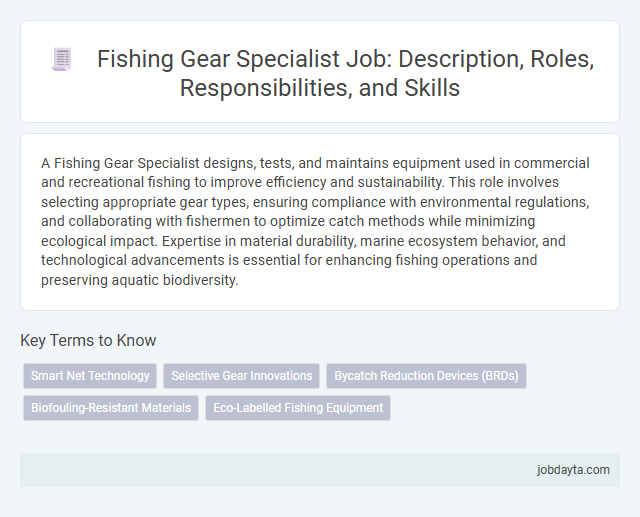 Fishing Gear Specialist Job: Description, Roles, Responsibilities, and Skills

A Fishing Gear Specialist designs, tests, and maintains equipment used in commercial and recreational fishing to improve efficiency and sustainability. This role involves selecting appropriate gear types, ensuring compliance with environmental regulations, and collaborating with fishermen to optimize catch methods while minimizing ecological impact. Expertise in material durability, marine ecosystem behavior, and technological advancements is essential for enhancing fishing operations and preserving aquatic biodiversity.

Key Terms to Know

Smart Net Technology

Selective Gear Innovations

Bycatch Reduction Devices (BRDs)

Biofouling-Resistant Materials

Eco-Labelled Fishing Equipment

jobdayta.com