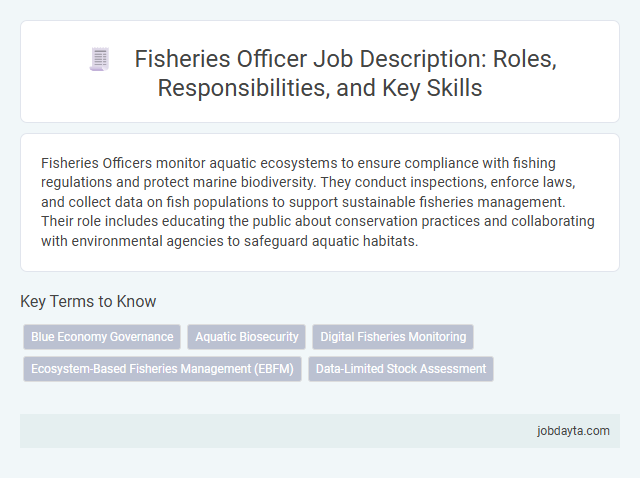 Fisheries Officer Job Description: Roles, Responsibilities, and Key Skills

Fisheries Officers monitor aquatic ecosystems to ensure compliance with fishing regulations and protect marine biodiversity. They conduct inspections, enforce laws, and collect data on fish populations to support sustainable fisheries management. Their role includes educating the public about conservation practices and collaborating with environmental agencies to safeguard aquatic habitats.

Key Terms to Know

Blue Economy Governance
Aquatic Biosecurity
Digital Fisheries Monitoring
Ecosystem-Based Fisheries Management (EBFM)
Data-Limited Stock Assessment

jobdayta.com