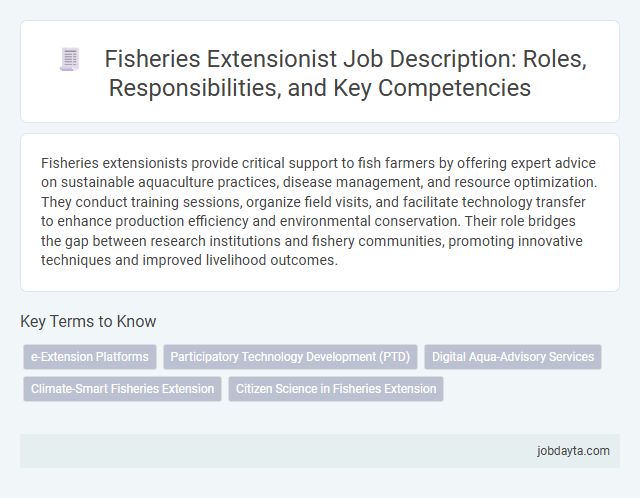 Fisheries Extensionist Job Description: Roles, Responsibilities, and Key Competencies

Fisheries extensionists provide critical support to fish farmers by offering expert advice on sustainable aquaculture practices, disease management, and resource optimization. They conduct training sessions, organize field visits, and facilitate technology transfer to enhance production efficiency and environmental conservation. Their role bridges the gap between research institutions and fishery communities, promoting innovative techniques and improved livelihood outcomes.

Key Terms to Know

e-Extension Platforms

Participatory Technology Development (PTD)

Digital Aqua-Advisory Services

Climate-Smart Fisheries Extension

Citizen Science in Fisheries Extension

jobdayta.com