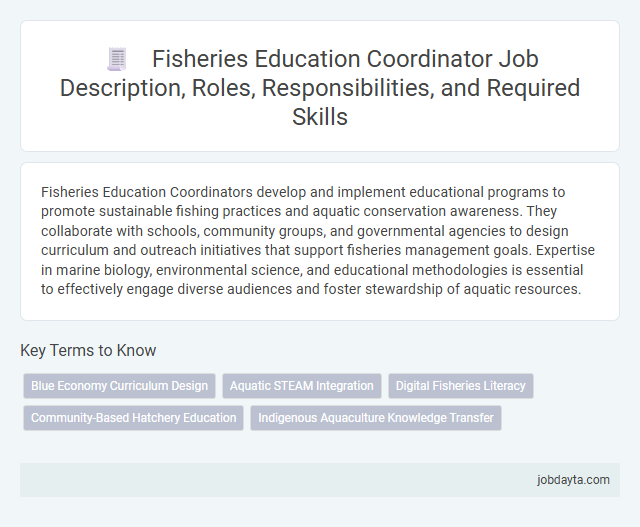 Fisheries Education Coordinator Job Description, Roles, Responsibilities, and Required Skills

Fisheries Education Coordinators develop and implement educational programs to promote sustainable fishing practices and aquatic conservation awareness. They collaborate with schools, community groups, and governmental agencies to design curriculum and outreach initiatives that support fisheries management goals. Expertise in marine biology, environmental science, and educational methodologies is essential to effectively engage diverse audiences and foster stewardship of aquatic resources.

Key Terms to Know

Blue Economy Curriculum Design

Aquatic STEAM Integration

Digital Fisheries Literacy

Community-Based Hatchery Education

Indigenous Aquaculture Knowledge Transfer

jobdayta.com