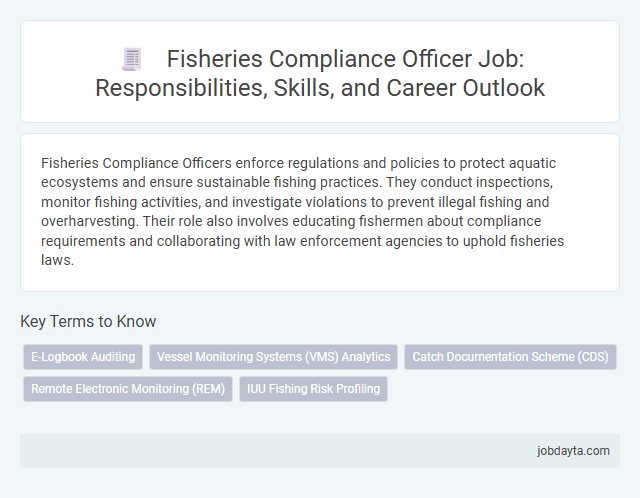 Fisheries Compliance Officer Job: Responsibilities, Skills, and Career Outlook

Fisheries Compliance Officers enforce regulations and policies to protect aquatic ecosystems and ensure sustainable fishing practices. They conduct inspections, monitor fishing activities, and investigate violations to prevent illegal fishing and overharvesting. Their role also involves educating fishermen about compliance requirements and collaborating with law enforcement agencies to uphold fisheries laws.

Key Terms to Know

E-Logbook Auditing

Vessel Monitoring Systems (VMS) Analytics

Catch Documentation Scheme (CDS)

Remote Electronic Monitoring (REM)

IUU Fishing Risk Profiling

jobdayta.com