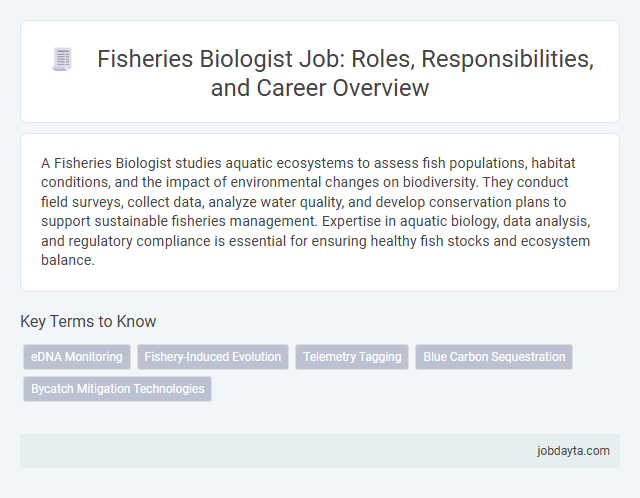 Fisheries Biologist Job: Roles, Responsibilities, and Career Overview

A Fisheries Biologist studies aquatic ecosystems to assess fish populations, habitat conditions, and the impact of environmental changes on biodiversity. They conduct field surveys, collect data, analyze water quality, and develop conservation plans to support sustainable fisheries management. Expertise in aquatic biology, data analysis, and regulatory compliance is essential for ensuring healthy fish stocks and ecosystem balance.

Key Terms to Know

eDNA Monitoring

Fishery-Induced Evolution

Telemetry Tagging

Blue Carbon Sequestration

Bycatch Mitigation Technologies

jobdayta.com