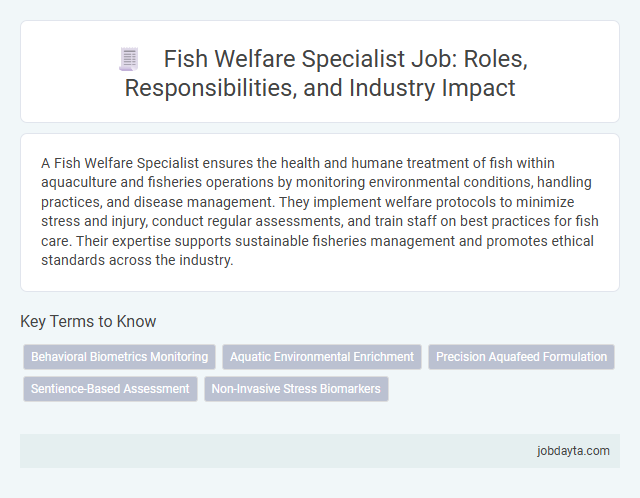 Fish Welfare Specialist Job: Roles, Responsibilities, and Industry Impact

A Fish Welfare Specialist ensures the health and humane treatment of fish within aquaculture and fisheries operations by monitoring environmental conditions, handling practices, and disease management. They implement welfare protocols to minimize stress and injury, conduct regular assessments, and train staff on best practices for fish care. Their expertise supports sustainable fisheries management and promotes ethical standards across the industry.

Key Terms to Know

Behavioral Biometrics Monitoring
Aquatic Environmental Enrichment
Precision Aquafeed Formulation
Sentience-Based Assessment
Non-Invasive Stress Biomarkers

jobdayta.com