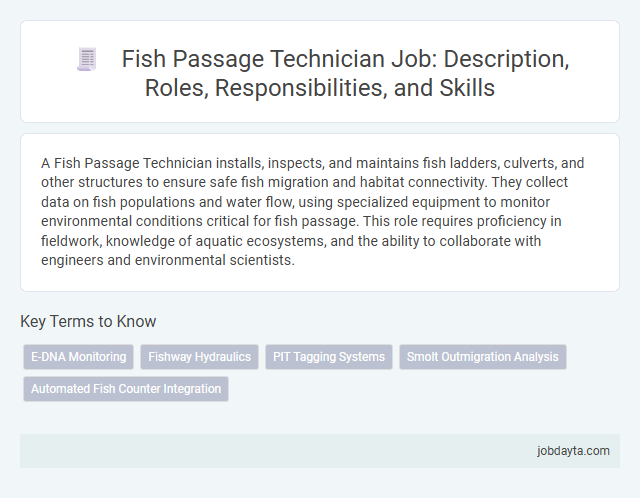 Fish Passage Technician Job: Description, Roles, Responsibilities, and Skills

A Fish Passage Technician installs, inspects, and maintains fish ladders, culverts, and other structures to ensure safe fish migration and habitat connectivity. They collect data on fish populations and water flow, using specialized equipment to monitor environmental conditions critical for fish passage. This role requires proficiency in fieldwork, knowledge of aquatic ecosystems, and the ability to collaborate with engineers and environmental scientists.

Key Terms to Know

E-DNA Monitoring

Fishway Hydraulics

PIT Tagging Systems

Smolt Outmigration Analysis

Automated Fish Counter Integration

jobdayta.com