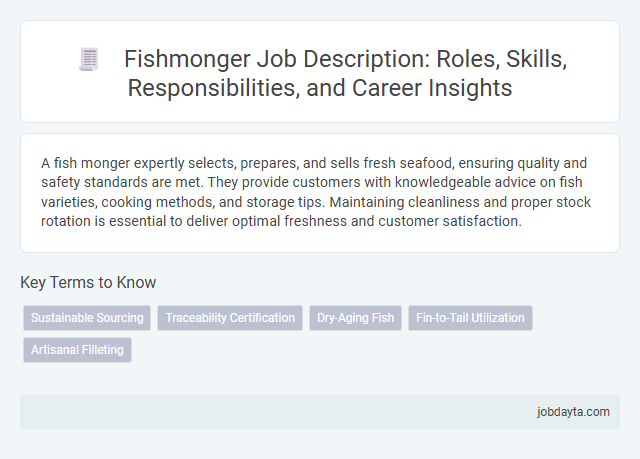 Fishmonger Job Description: Roles, Skills, Responsibilities, and Career Insights

A fish monger expertly selects, prepares, and sells fresh seafood, ensuring quality and safety standards are met. They provide customers with knowledgeable advice on fish varieties, cooking methods, and storage tips. Maintaining cleanliness and proper stock rotation is essential to deliver optimal freshness and customer satisfaction.

Key Terms to Know

Sustainable Sourcing
Traceability Certification
Dry-Aging Fish
Fin-to-Tail Utilization
Artisanal Filleting

jobdayta.com