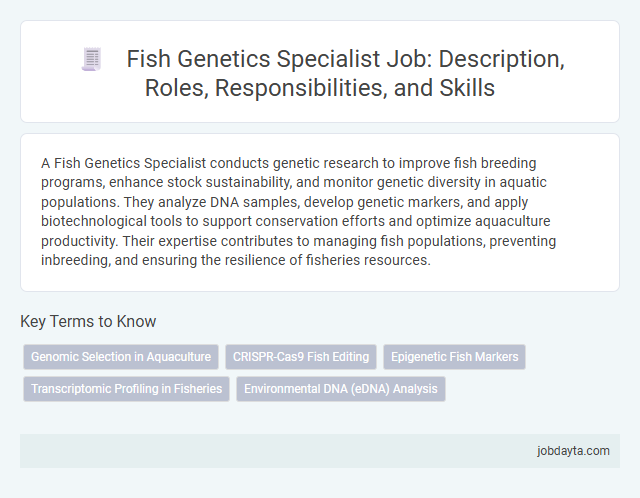 Fish Genetics Specialist Job: Description, Roles, Responsibilities, and Skills

A Fish Genetics Specialist conducts genetic research to improve fish breeding programs, enhance stock sustainability, and monitor genetic diversity in aquatic populations. They analyze DNA samples, develop genetic markers, and apply biotechnological tools to support conservation efforts and optimize aquaculture productivity. Their expertise contributes to managing fish populations, preventing inbreeding, and ensuring the resilience of fisheries resources.

Key Terms to Know

Genomic Selection in Aquaculture

CRISPR-Cas9 Fish Editing

Epigenetic Fish Markers

Transcriptomic Profiling in Fisheries

Environmental DNA (eDNA) Analysis

jobdayta.com