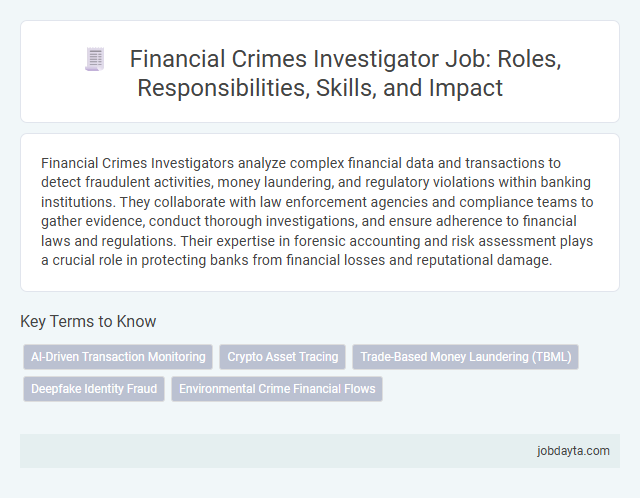 Financial Crimes Investigator Job: Roles, Responsibilities, Skills, and Impact

Financial Crimes Investigators analyze complex financial data and transactions to detect fraudulent activities, money laundering, and regulatory violations within banking institutions. They collaborate with law enforcement agencies and compliance teams to gather evidence, conduct thorough investigations, and ensure adherence to financial laws and regulations. Their expertise in forensic accounting and risk assessment plays a crucial role in protecting banks from financial losses and reputational damage.

Key Terms to Know

AI-Driven Transaction Monitoring

Crypto Asset Tracing

Trade-Based Money Laundering (TBML)

Deepfake Identity Fraud

Environmental Crime Financial Flows

jobdayta.com