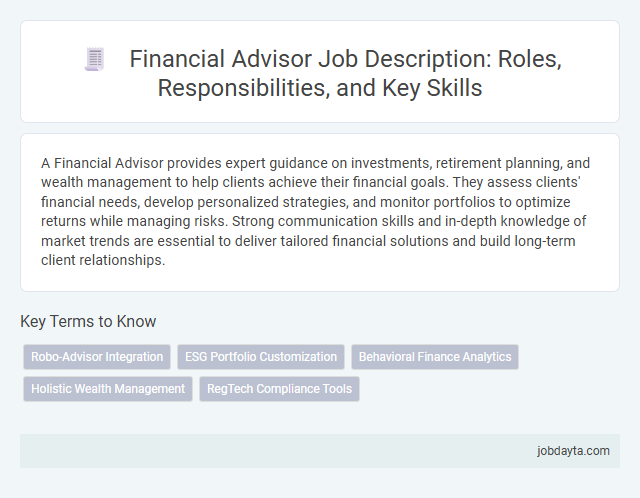 Financial Advisor Job Description: Roles, Responsibilities, and Key Skills

A Financial Advisor provides expert guidance on investments, retirement planning, and wealth management to help clients achieve their financial goals. They assess clients' financial needs, develop personalized strategies, and monitor portfolios to optimize returns while managing risks. Strong communication skills and in-depth knowledge of market trends are essential to deliver tailored financial solutions and build long-term client relationships.

Key Terms to Know

Robo-Advisor Integration

ESG Portfolio Customization

Behavioral Finance Analytics

Holistic Wealth Management

RegTech Compliance Tools

jobdayta.com