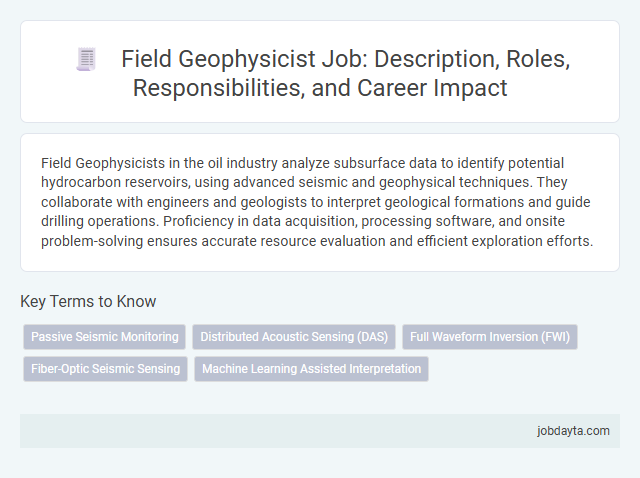 Field Geophysicist Job: Description, Roles, Responsibilities, and Career Impact

Field Geophysicists in the oil industry analyze subsurface data to identify potential hydrocarbon reservoirs, using advanced seismic and geophysical techniques. They collaborate with engineers and geologists to interpret geological formations and guide drilling operations. Proficiency in data acquisition, processing software, and onsite problem-solving ensures accurate resource evaluation and efficient exploration efforts.

Key Terms to Know

Passive Seismic Monitoring

Distributed Acoustic Sensing (DAS)

Full Waveform Inversion (FWI)

Fiber-Optic Seismic Sensing

Machine Learning Assisted Interpretation

jobdayta.com