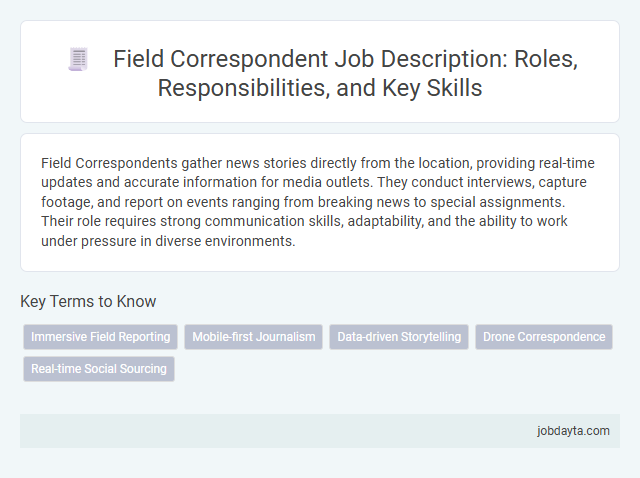 Field Correspondent Job Description: Roles, Responsibilities, and Key Skills

Field Correspondents gather news stories directly from the location, providing real-time updates and accurate information for media outlets. They conduct interviews, capture footage, and report on events ranging from breaking news to special assignments. Their role requires strong communication skills, adaptability, and the ability to work under pressure in diverse environments.

Key Terms to Know

Immersive Field Reporting

Mobile-first Journalism

Data-driven Storytelling

Drone Correspondence

Real-time Social Sourcing

jobdayta.com