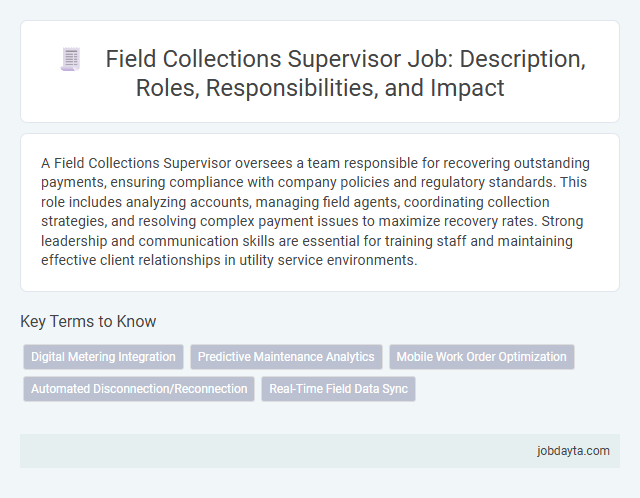 Field Collections Supervisor Job: Description, Roles, Responsibilities, and Impact

A Field Collections Supervisor oversees a team responsible for recovering outstanding payments, ensuring compliance with company policies and regulatory standards. This role includes analyzing accounts, managing field agents, coordinating collection strategies, and resolving complex payment issues to maximize recovery rates. Strong leadership and communication skills are essential for training staff and maintaining effective client relationships in utility service environments.

Key Terms to Know

Digital Metering Integration
Predictive Maintenance Analytics
Mobile Work Order Optimization
Automated Disconnection/Reconnection
Real-Time Field Data Sync

jobdayta.com