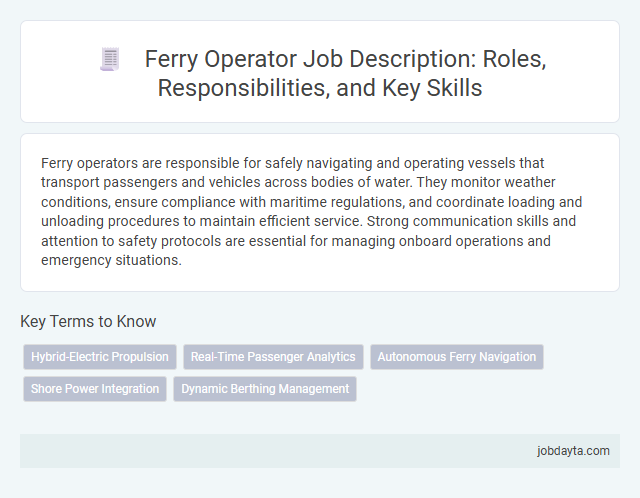 Ferry Operator Job Description: Roles, Responsibilities, and Key Skills

Ferry operators are responsible for safely navigating and operating vessels that transport passengers and vehicles across bodies of water. They monitor weather conditions, ensure compliance with maritime regulations, and coordinate loading and unloading procedures to maintain efficient service. Strong communication skills and attention to safety protocols are essential for managing onboard operations and emergency situations.

Key Terms to Know

Hybrid-Electric Propulsion
Real-Time Passenger Analytics
Autonomous Ferry Navigation
Shore Power Integration
Dynamic Berthing Management

jobdayta.com